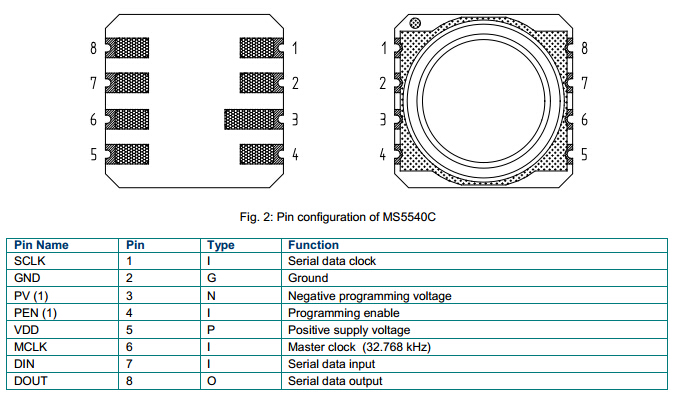 8 7 6 5
1 2 3 4

1 2 3 4
8 7 6 5

Fig. 2: Pin configuration of MS5540C

| Pin Name | Pin | Type | Function |
|---|---|---|---|
| SCLK | 1 | I | Serial data clock |
| GND | 2 | G | Ground |
| PV (1) | 3 | N | Negative programming voltage |
| PEN (1) | 4 | I | Programming enable |
| VDD | 5 | P | Positive supply voltage |
| MCLK | 6 | I | Master clock (32.768 kHz) |
| DIN | 7 | I | Serial data input |
| DOUT | 8 | O | Serial data output |